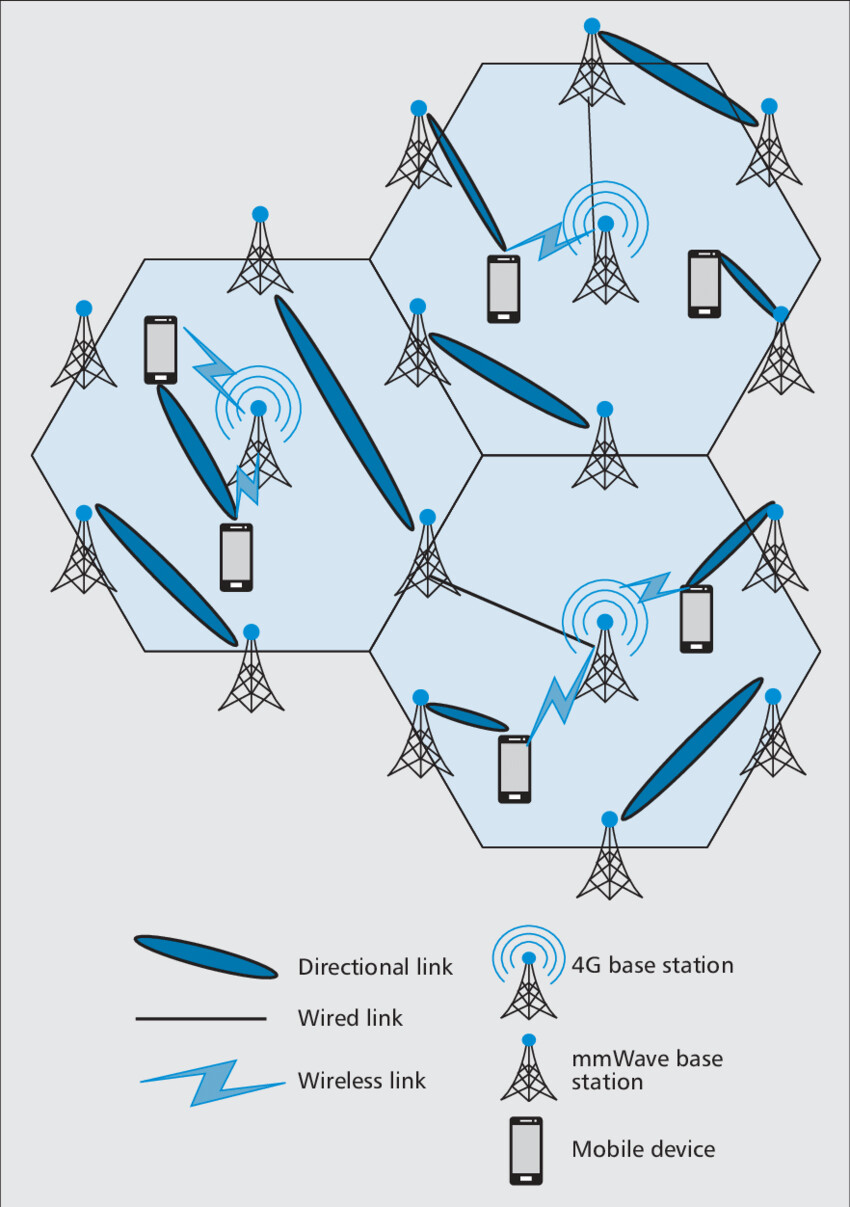 Directional link
Wired link
Wireless link
4G base station
mmWave base station
Mobile device